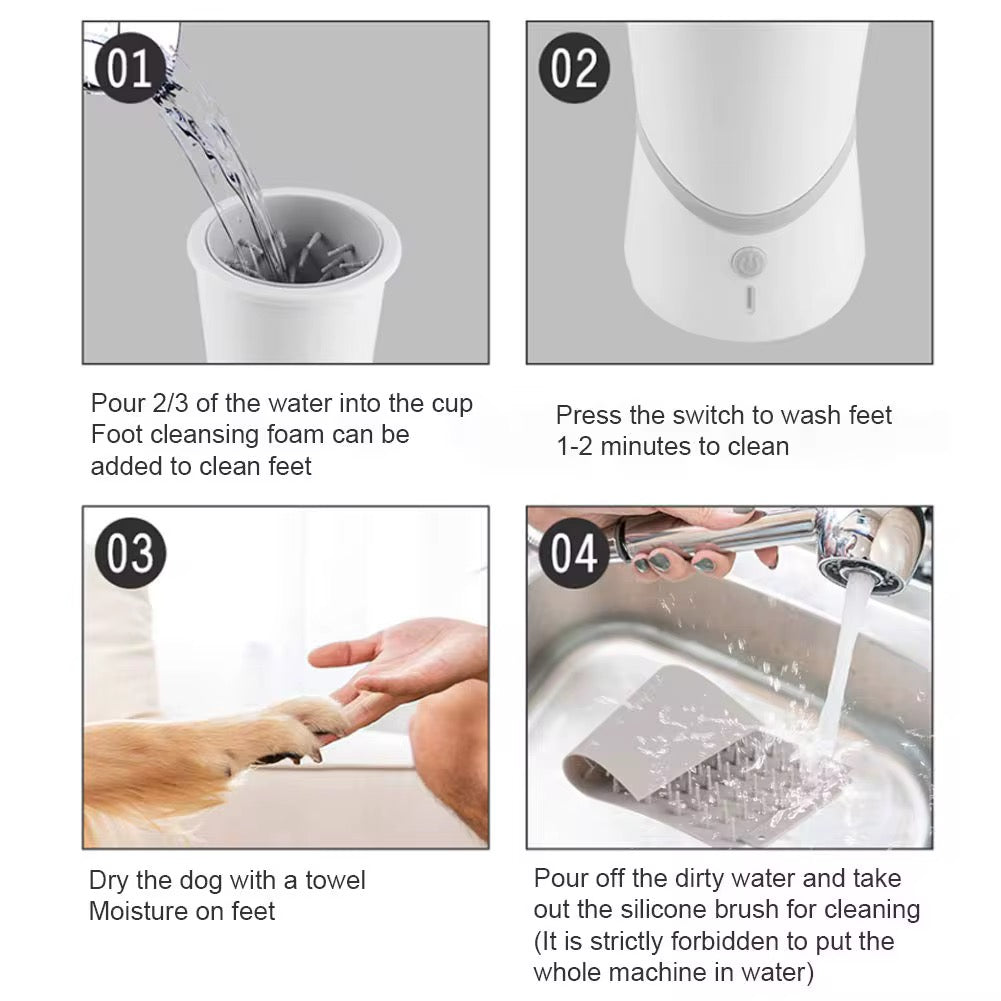 01

Pour 2/3 of the water into the cup
Foot cleansing foam can be added to clean feet

02

Press the switch to wash feet
1-2 minutes to clean

03

Dry the dog with a towel
Moisture on feet

04

Pour off the dirty water and take out the silicone brush for cleaning (It is strictly forbidden to put the whole machine in water)